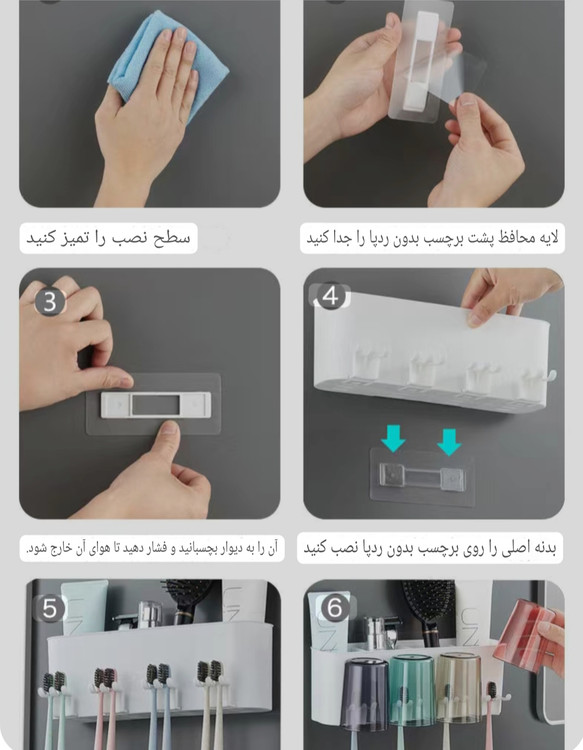 سطح نصب را تمیز کنید

لایه محافظ پشت برچسب بدون ردپا را جدا کنید

3

4

آن را به دیوار بچسبانید و فشار دهید تا هوای آن خارج شود.

بدنه اصلی را روی برچسب بدون ردپا نصب کنید

5

6